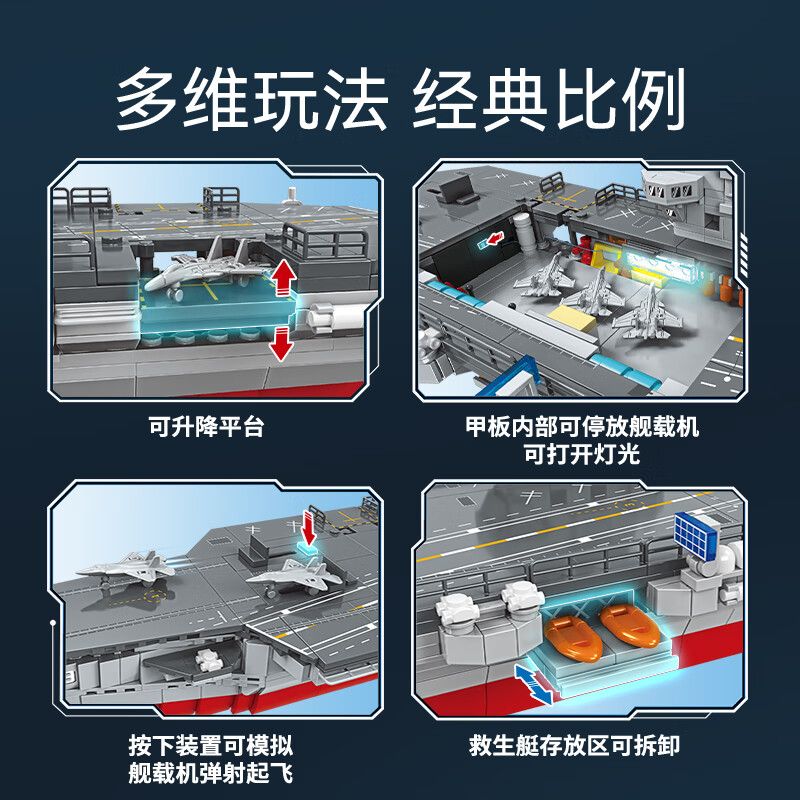 多维玩法 经典比例

可升降平台

甲板内部可停放舰载机
可打开灯光

按下装置可模拟
舰载机弹射起飞

救生艇存放区可拆卸