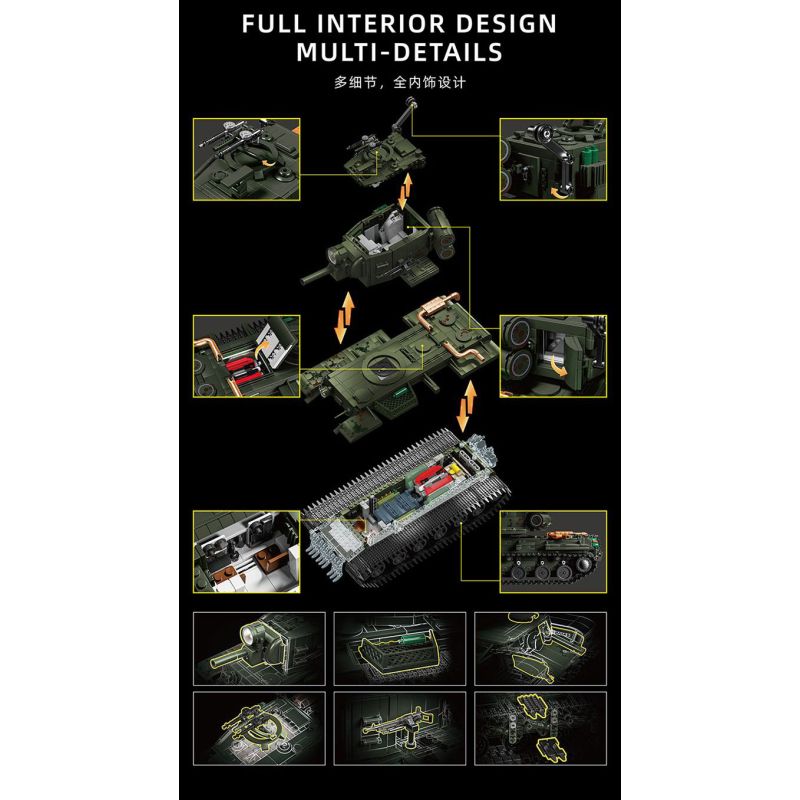 FULL INTERIOR DESIGN
MULTI-DETAILS
多细节，全内饰设计