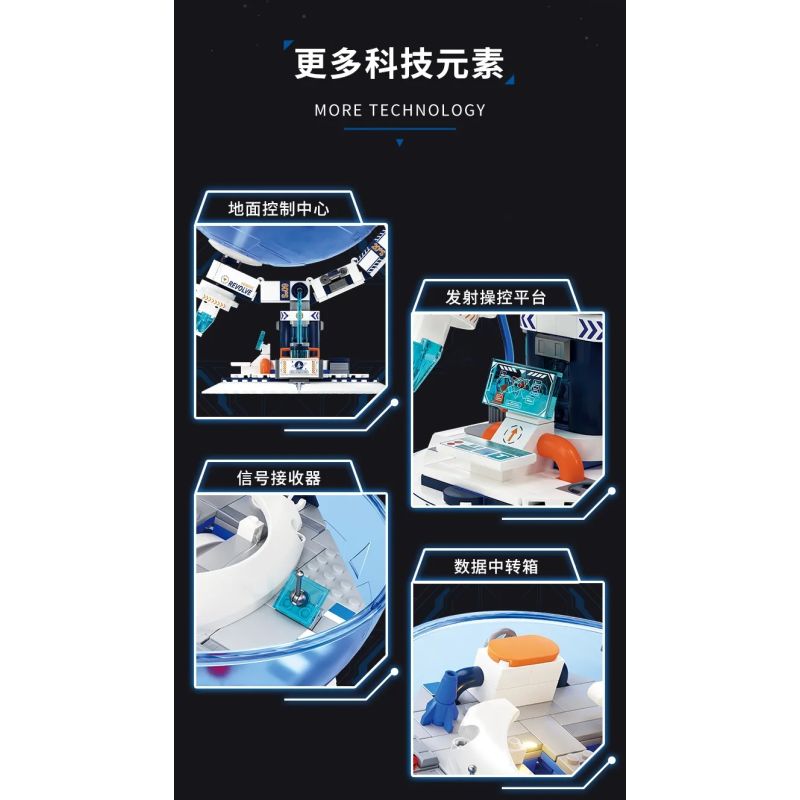 更多科技元素

MORE TECHNOLOGY

地面控制中心

REVOLVE

发射操控平台

信号接收器

数据中转箱