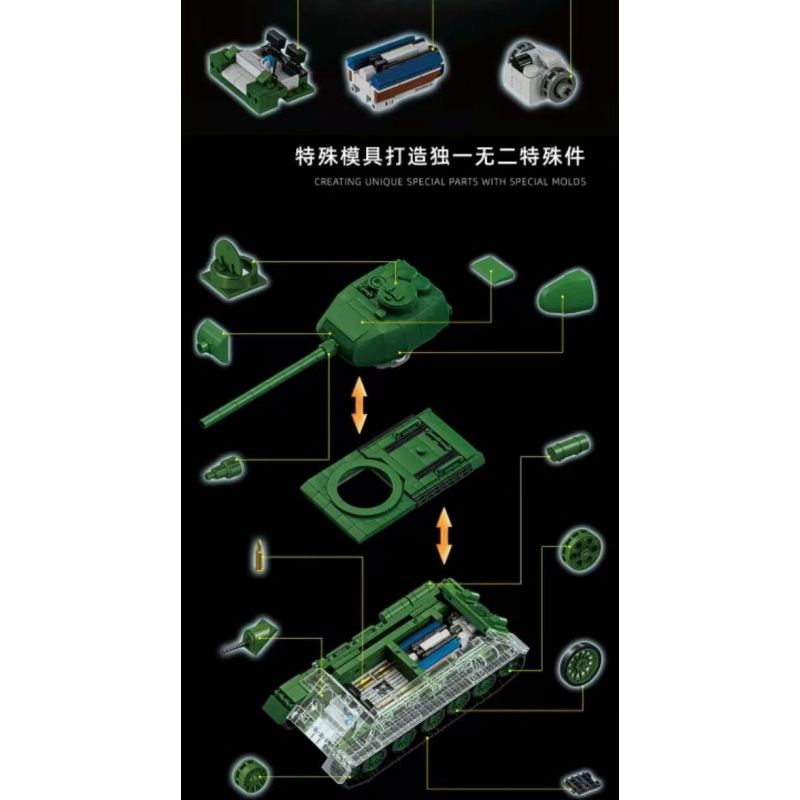 特殊模具打造独一无二特殊件

CREATING UNIQUE SPECIAL PARTS WITH SPECIAL MOLDS