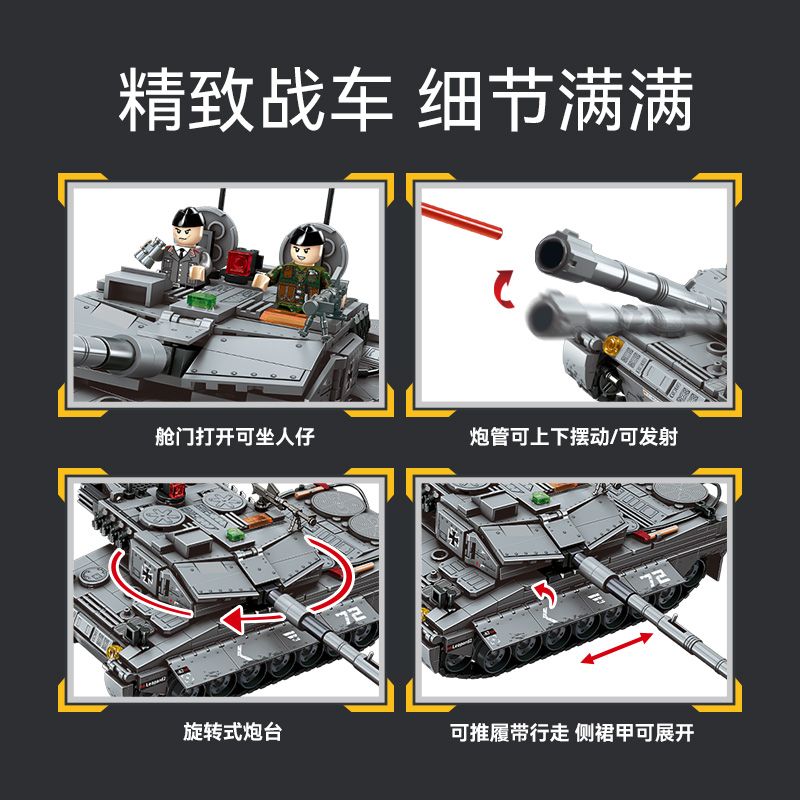 精致战车 细节满满

舱门打开可坐人仔

炮管可上下摆动/可发射

72

旋转式炮台

72

可推履带行走 侧裙甲可展开