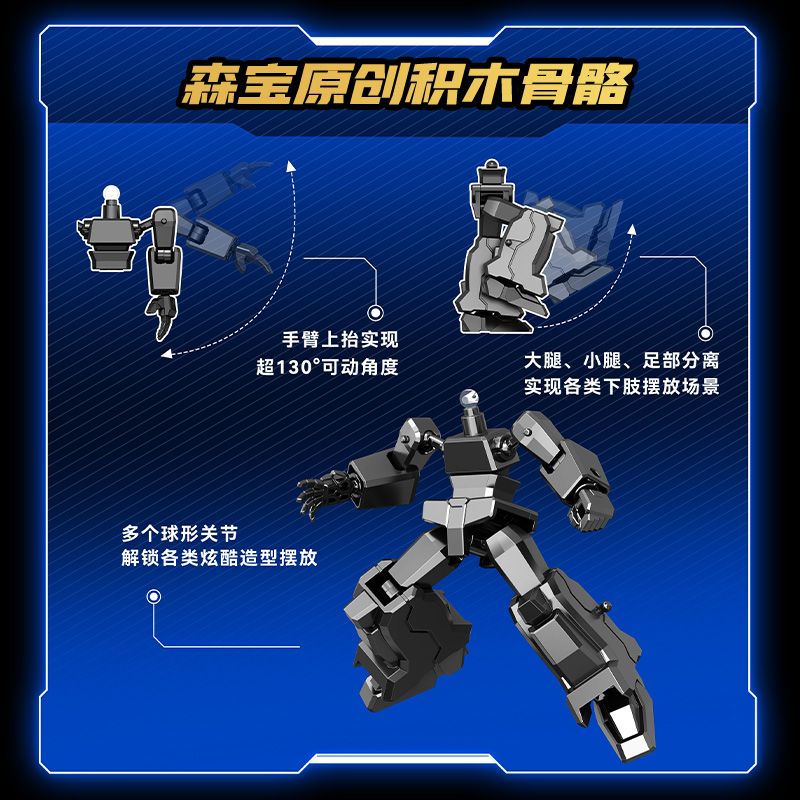 森宝原创积木骨骼

手臂上抬实现
超130°可动角度

大腿、小腿、足部分离
实现各类下肢摆放场景

多个球形关节
解锁各类炫酷造型摆放