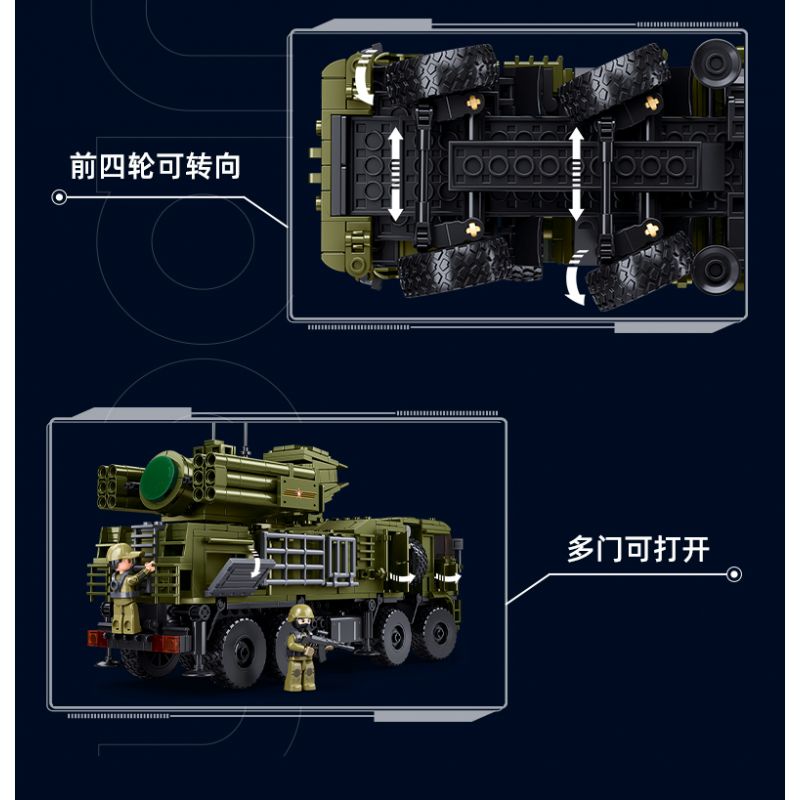 前四轮可转向

多门可打开