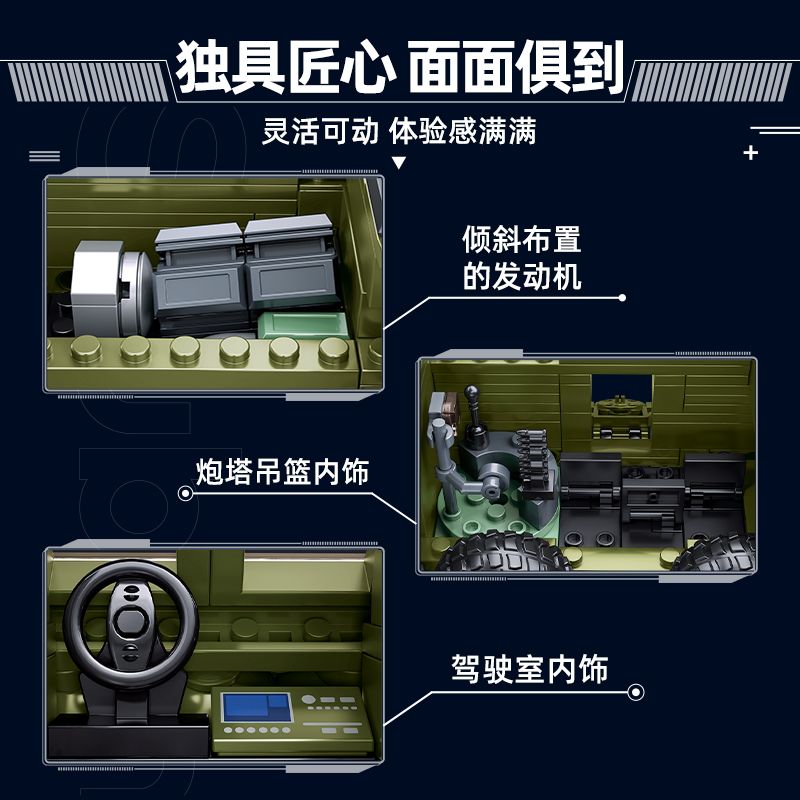 独具匠心 面面俱到

灵活可动 体验感满满

倾斜布置的发动机

炮塔吊篮内饰

驾驶室内饰