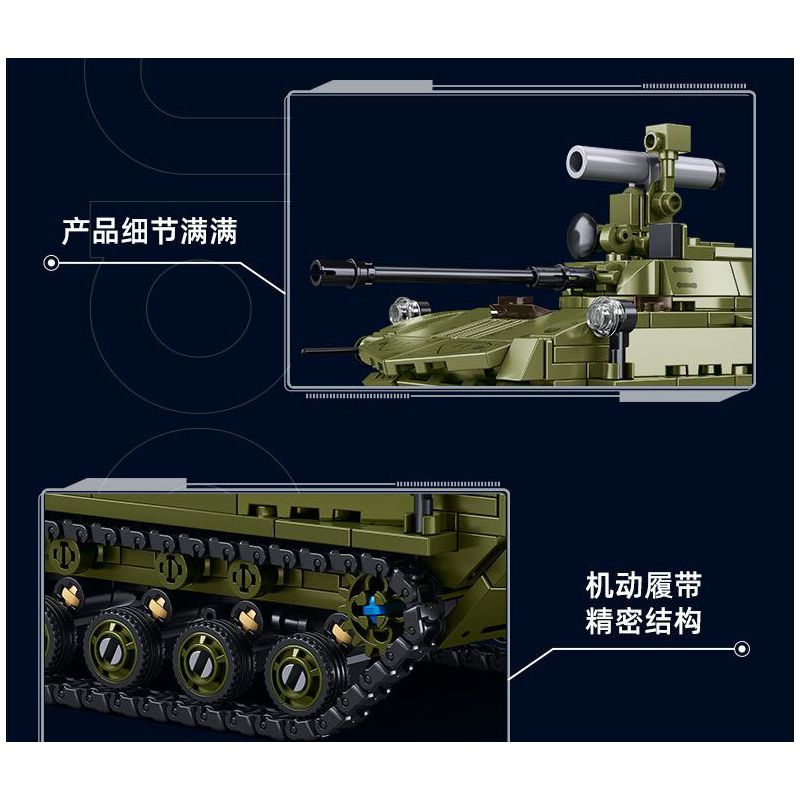 产品细节满满

机动履带
精密结构