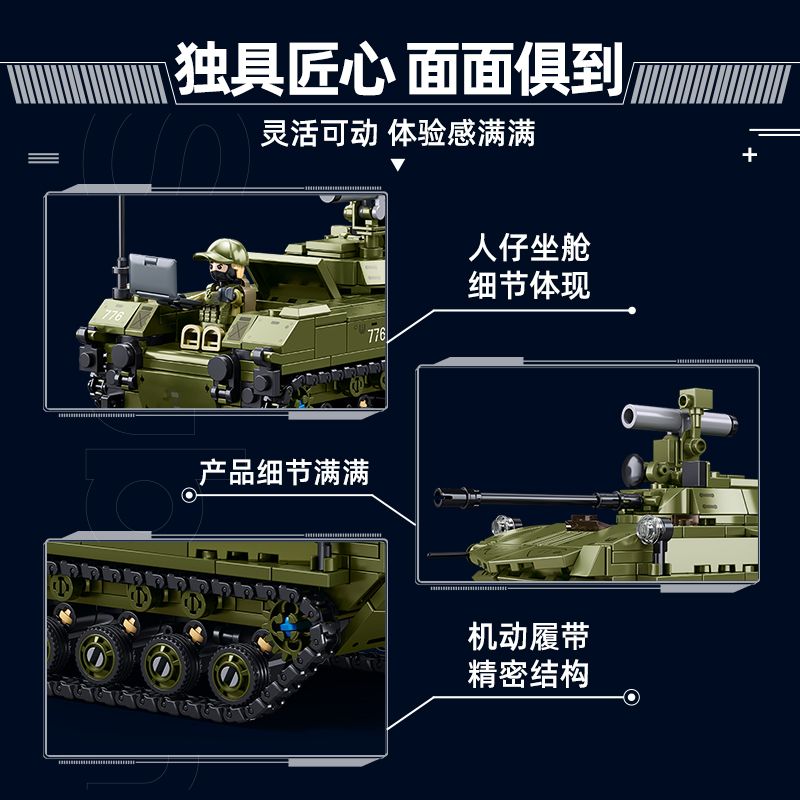 独具匠心 面面俱到

灵活可动 体验感满满

776

776

人仔坐舱
细节体现

产品细节满满

机动履带
精密结构