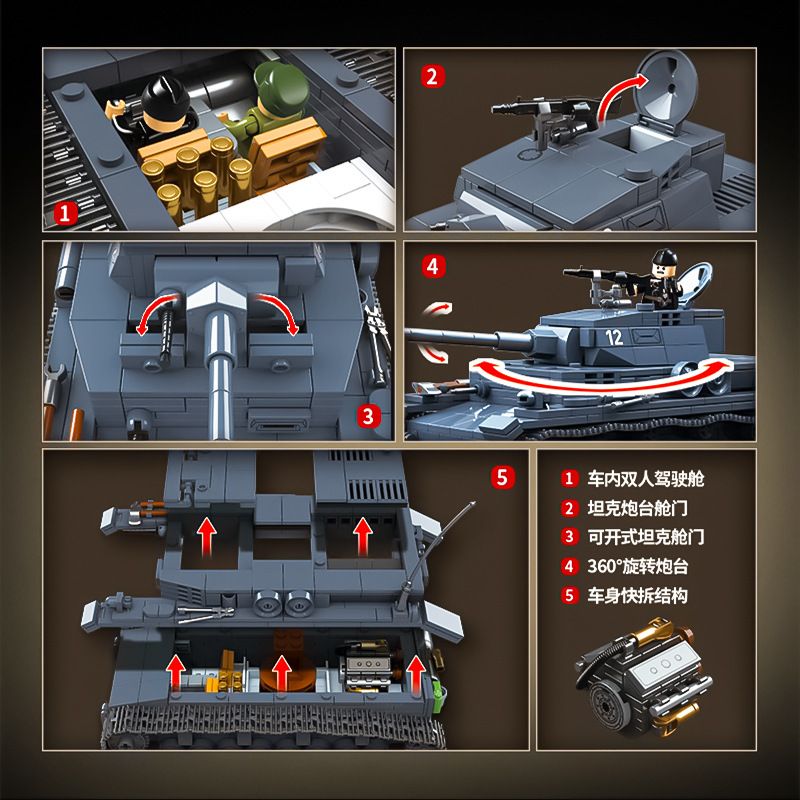 1

2

3

4

12

5

1 车内双人驾驶舱
2 坦克炮台舱门
3 可开式坦克舱门
4 360°旋转炮台
5 车身快拆结构