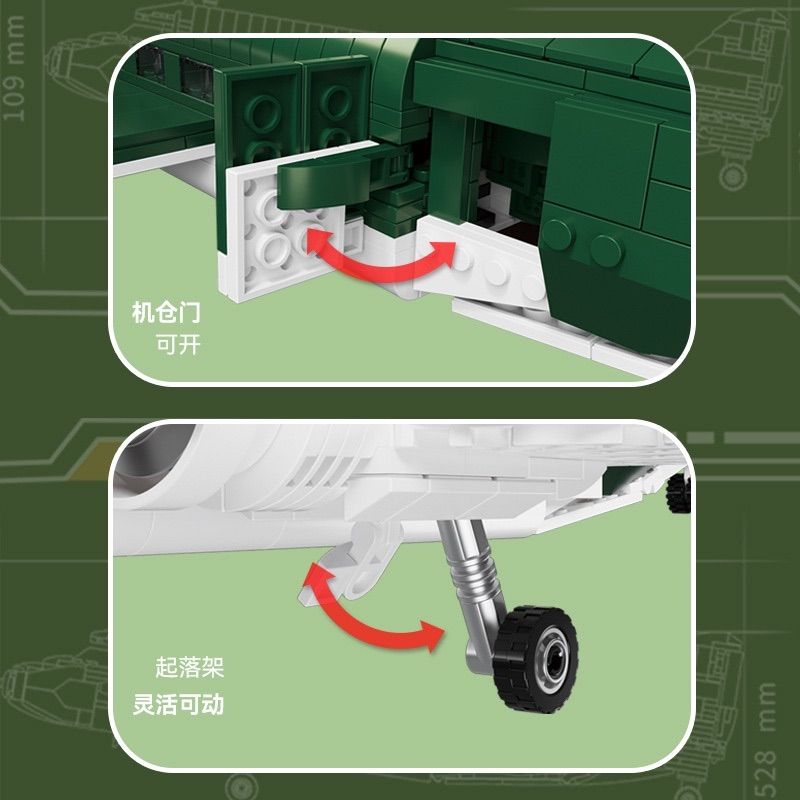 109 mm

机仓门
可开

起落架
灵活可动

528 mm