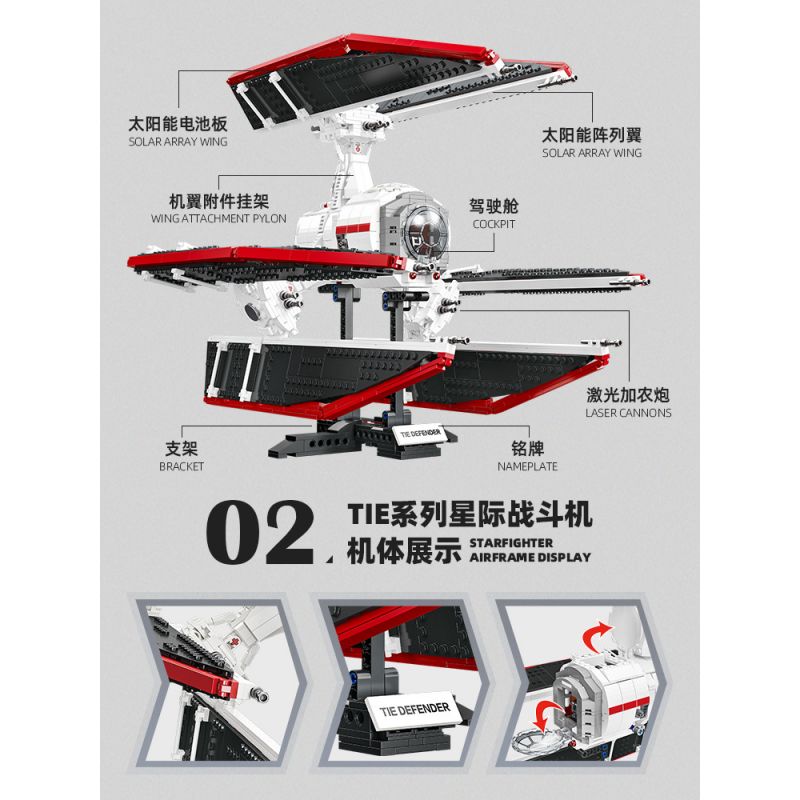 太阳能电池板
SOLAR ARRAY WING

太阳能阵列翼
SOLAR ARRAY WING

机翼附件挂架
WING ATTACHMENT PYLON

驾驶舱
COCKPIT

激光加农炮
LASER CANNONS

支架
BRACKET

TIE DEFENDER

铭牌
NAMEPLATE

02.

TIE系列星际战斗机
机体展示 STARFIGHTER AIRFRAME DISPLAY

TIE DEFENDER