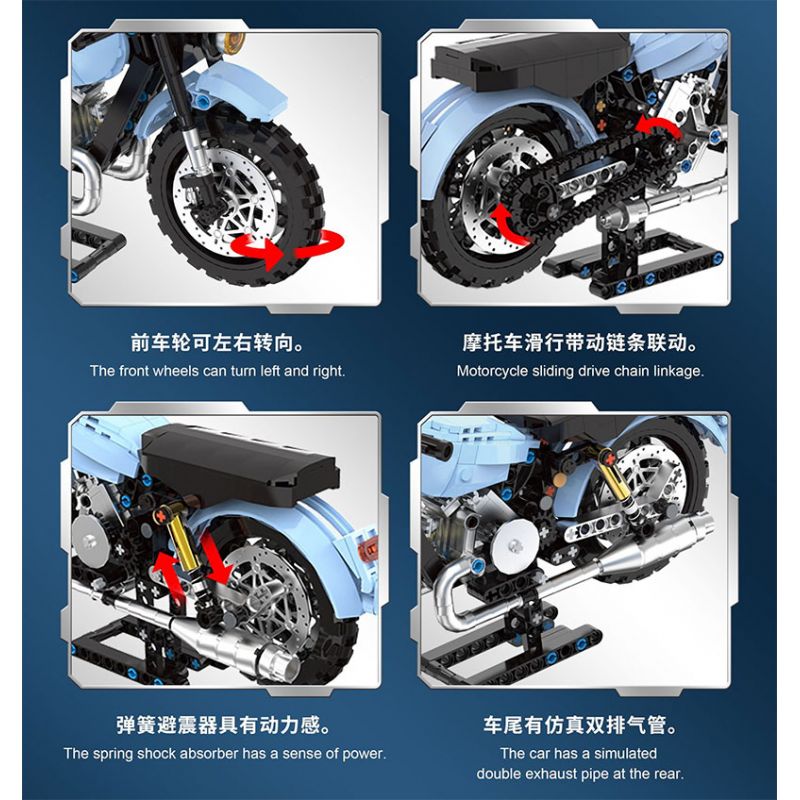 前车轮可左右转向。
The front wheels can turn left and right.

摩托车滑行带动链条联动。
Motorcycle sliding drive chain linkage.

弹簧避震器具有动力感。
The spring shock absorber has a sense of power.

车尾有仿真双排气管。
The car has a simulated double exhaust pipe at the rear.