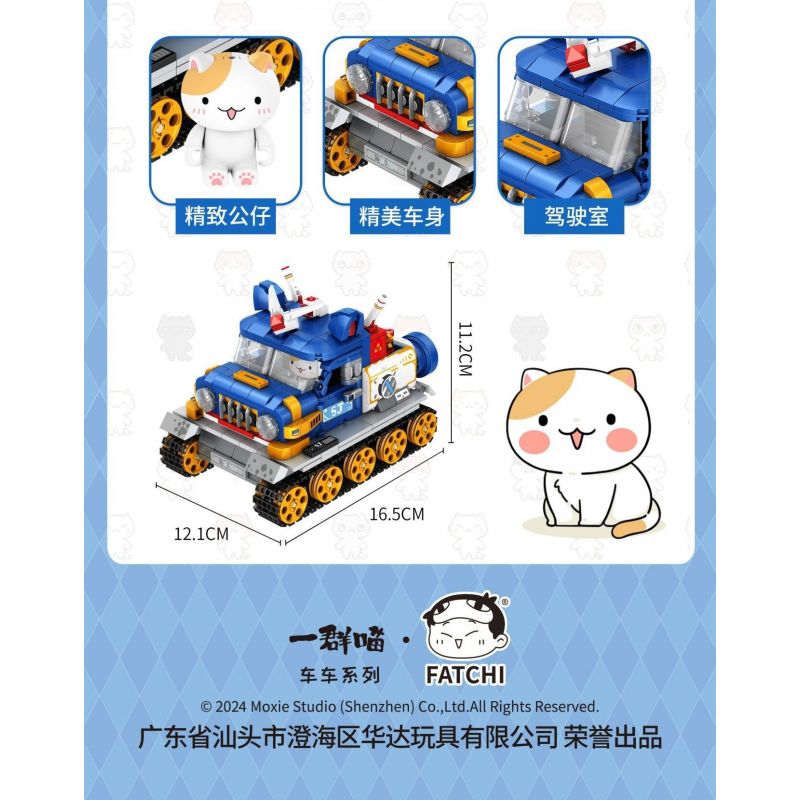 精致公仔

精美车身

驾驶室

11.2CM

12.1CM

16.5CM

一群喵 ·
车车系列

FATCHI

© 2024 Moxie Studio (Shenzhen) Co.,Ltd.All Rights Reserved.

广东省汕头市澄海区华达玩具有限公司 荣誉出品