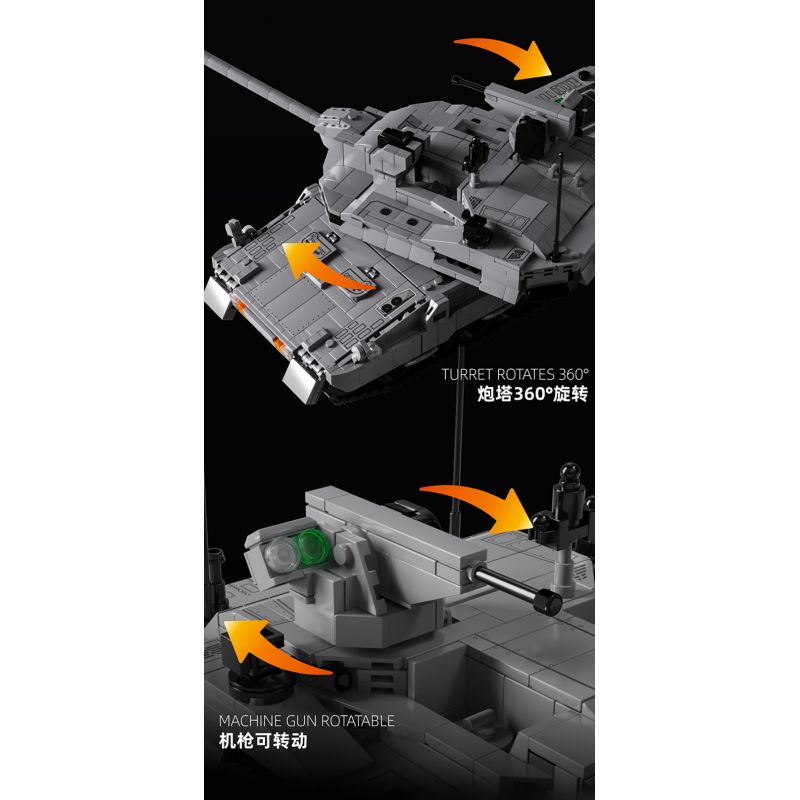 TURRET ROTATES 360°
炮塔360°旋转

MACHINE GUN ROTATABLE
机枪可转动