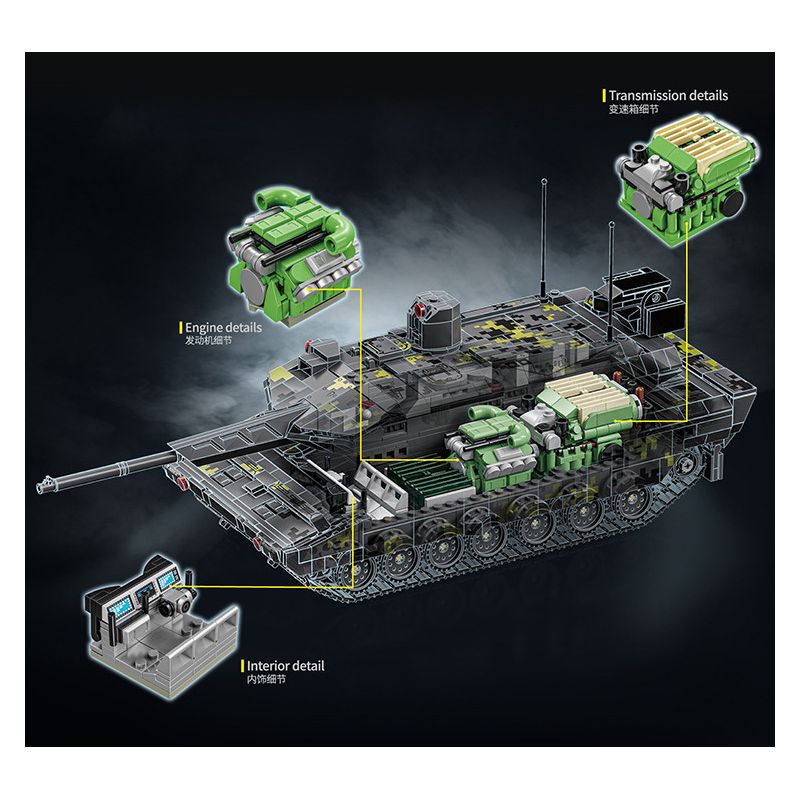 Transmission details
变速箱细节

Engine details
发动机细节

Interior detail
内饰细节