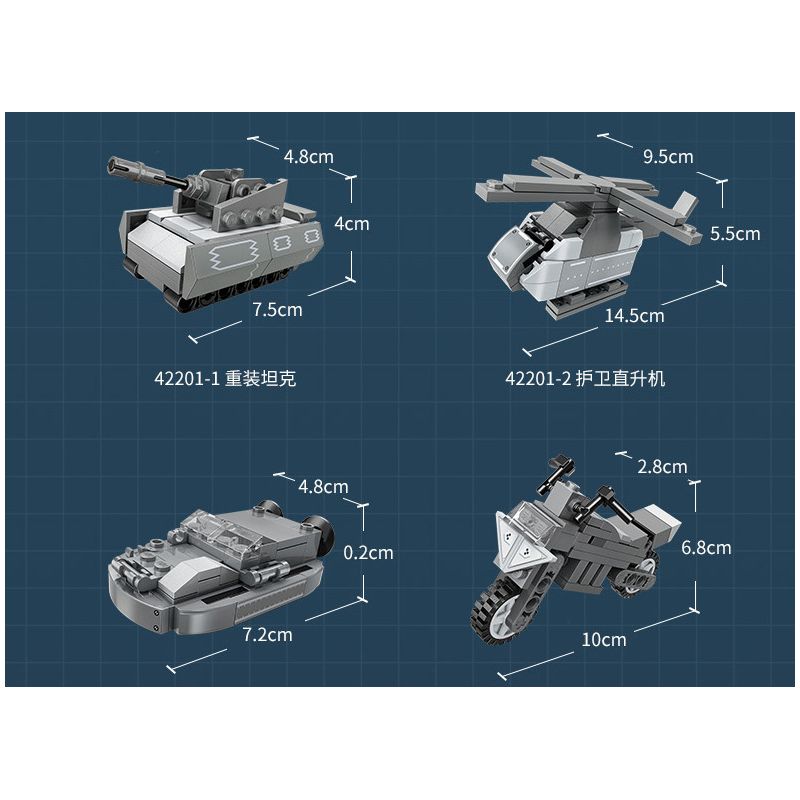 4.8cm
4cm
7.5cm

42201-1 重装坦克

9.5cm
5.5cm
14.5cm

42201-2 护卫直升机

4.8cm
0.2cm
7.2cm

2.8cm
6.8cm
10cm