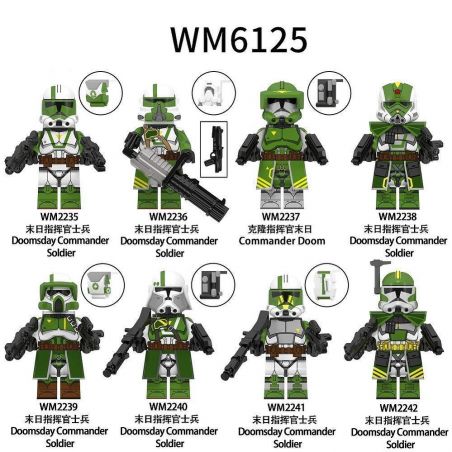 WM6125

WM2235
末日指挥官士兵
Doomsday Commander Soldier

WM2236
末日指挥官士兵
Doomsday Commander Soldier

WM2237
克隆指挥官末日
Commander Doom

WM2238
末日指挥官士兵
Doomsday Commander Soldier

WM2239
末日指挥官士兵
Doomsday Commander Soldier

WM2240
末日指挥官士兵
Doomsday Commander Soldier

WM2241
末日指挥官士兵
Doomsday Commander Soldier

WM2242
末日指挥官士兵
Doomsday Commander Soldier