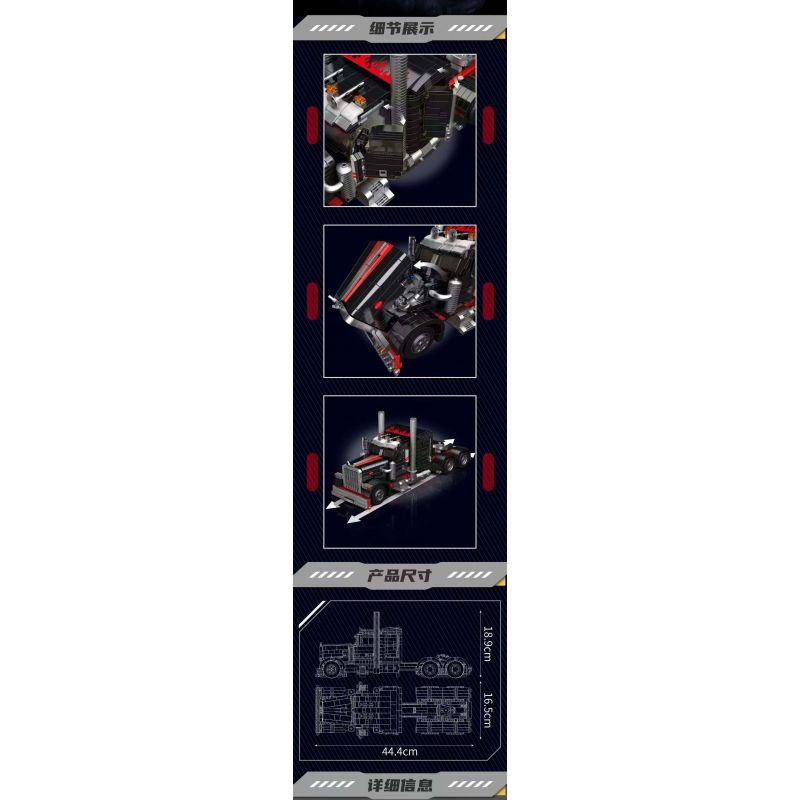 细节展示

产品尺寸

18.9cm

16.5cm

44.4cm

详细信息