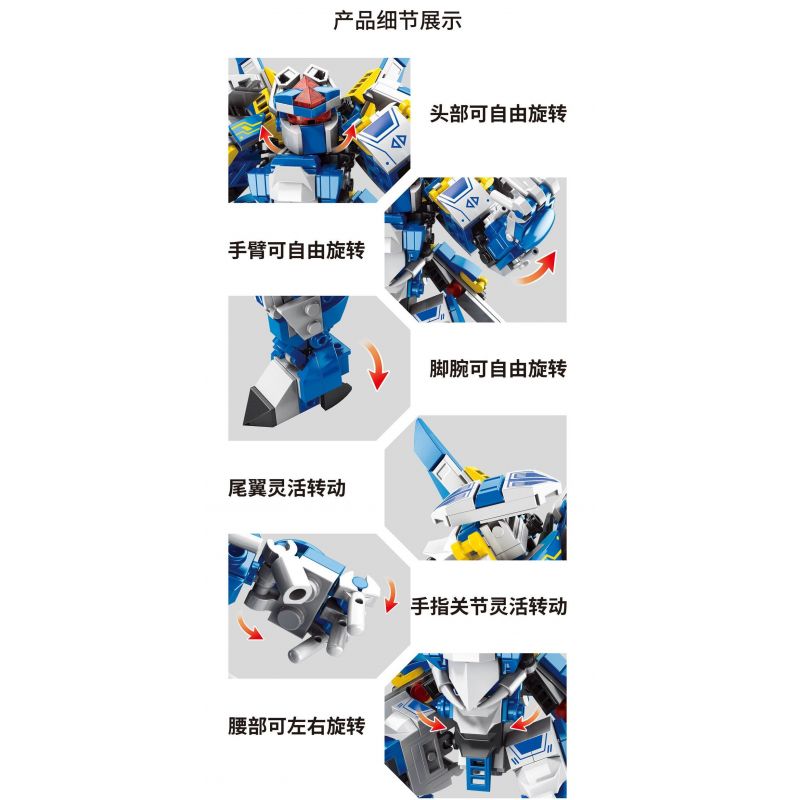 产品细节展示

头部可自由旋转

手臂可自由旋转

脚腕可自由旋转

尾翼灵活转动

手指关节灵活转动

腰部可左右旋转