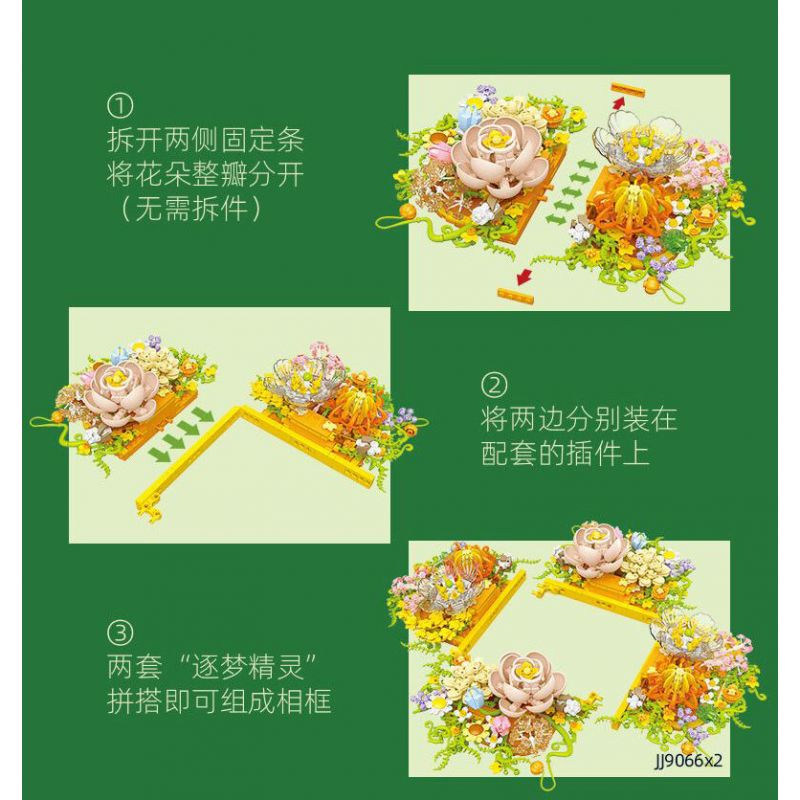 ①
拆开两侧固定条
将花朵整瓣分开
（无需拆件）

②
将两边分别装在
配套的插件上

③
两套“逐梦精灵”
拼搭即可组成相框

JJ9066x2