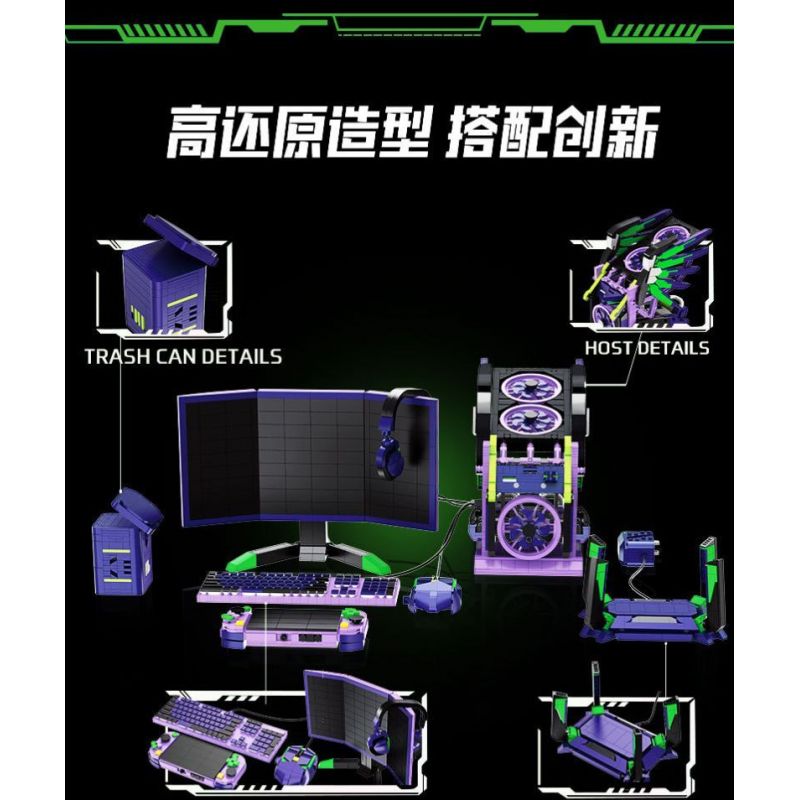 高还原造型 搭配创新

TRASH CAN DETAILS

HOST DETAILS