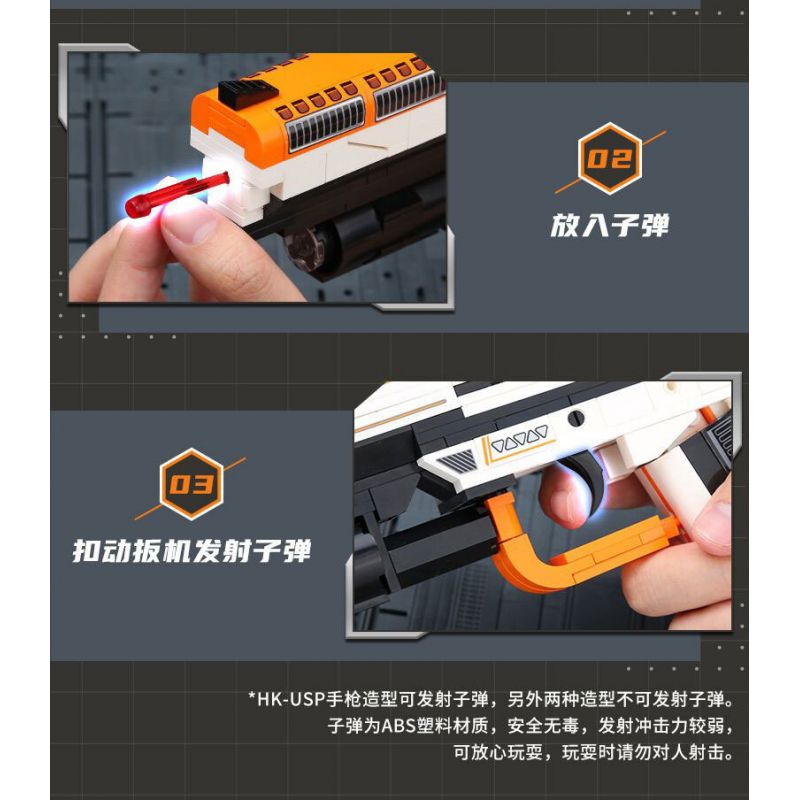 02

放入子弹

03

扣动扳机发射子弹

*HK-USP手枪造型可发射子弹，另外两种造型不可发射子弹。
子弹为ABS塑料材质，安全无毒，发射冲击力较弱，
可放心玩耍，玩耍时请勿对人射击。