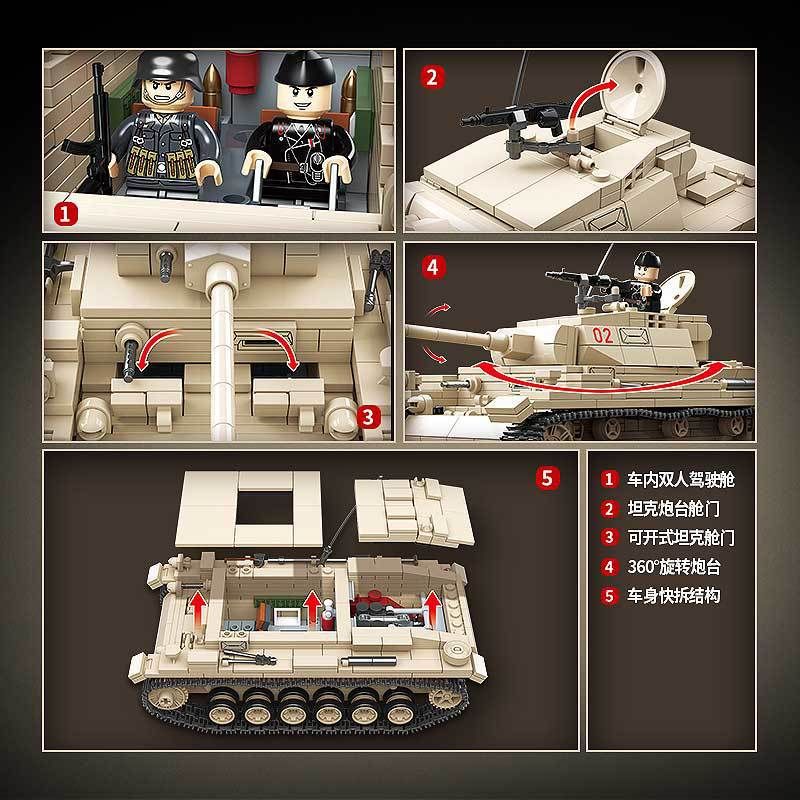 1

2

3

4

02

5

1 车内双人驾驶舱
2 坦克炮台舱门
3 可开式坦克舱门
4 360°旋转炮台
5 车身快拆结构