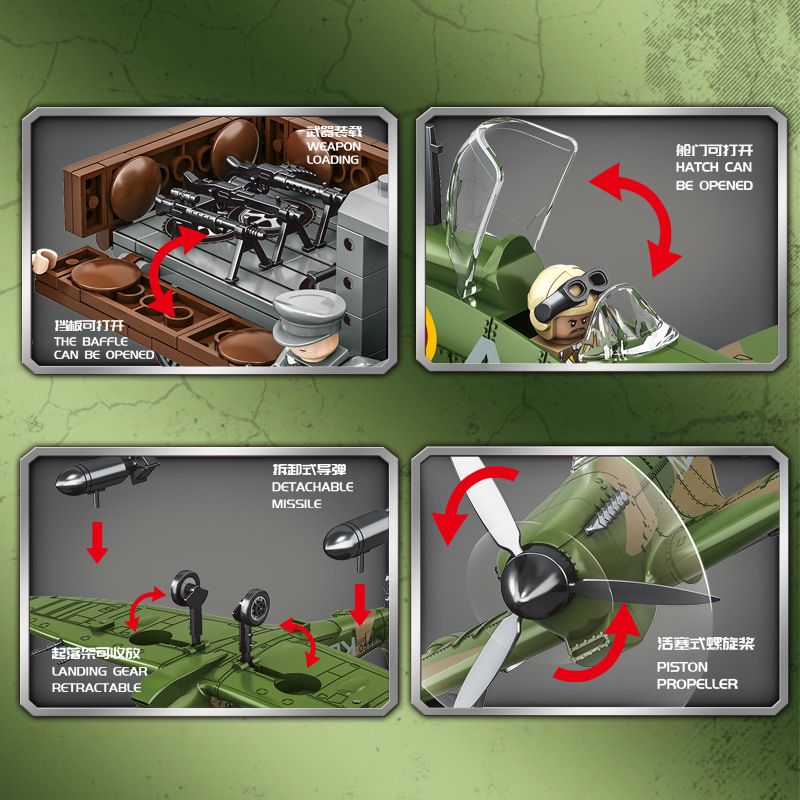 武器装载
WEAPON
LOADING

挡板可打开
THE BAFFLE
CAN BE OPENED

舱门可打开
HATCH CAN
BE OPENED

拆卸式导弹
DETACHABLE
MISSILE

起落架可收放
LANDING GEAR
RETRACTABLE

活塞式螺旋桨
PISTON
PROPELLER