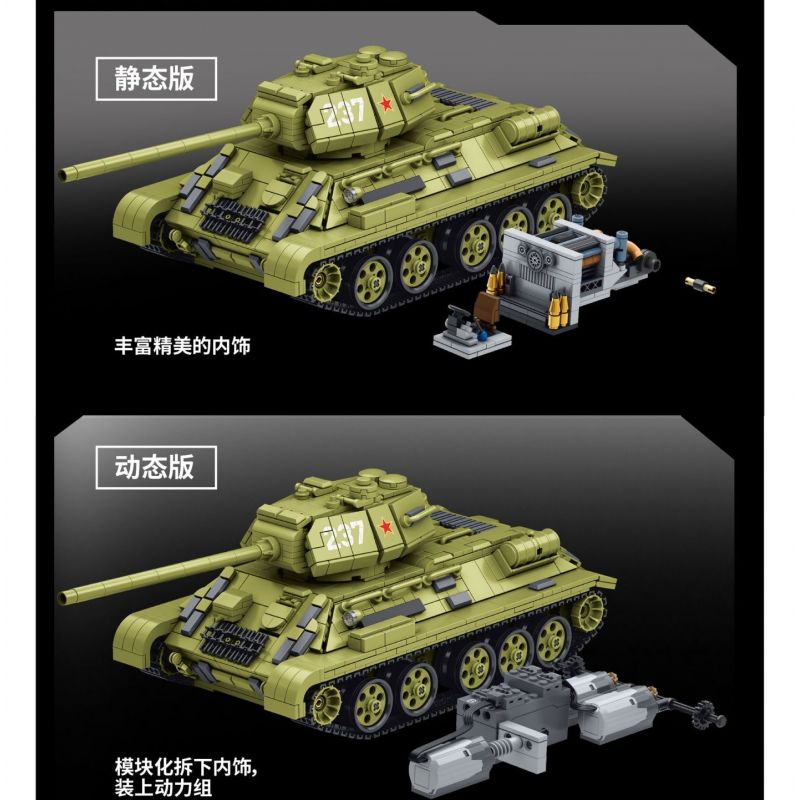 静态版

237

丰富精美的内饰

动态版

237

模块化拆下内饰,
装上动力组