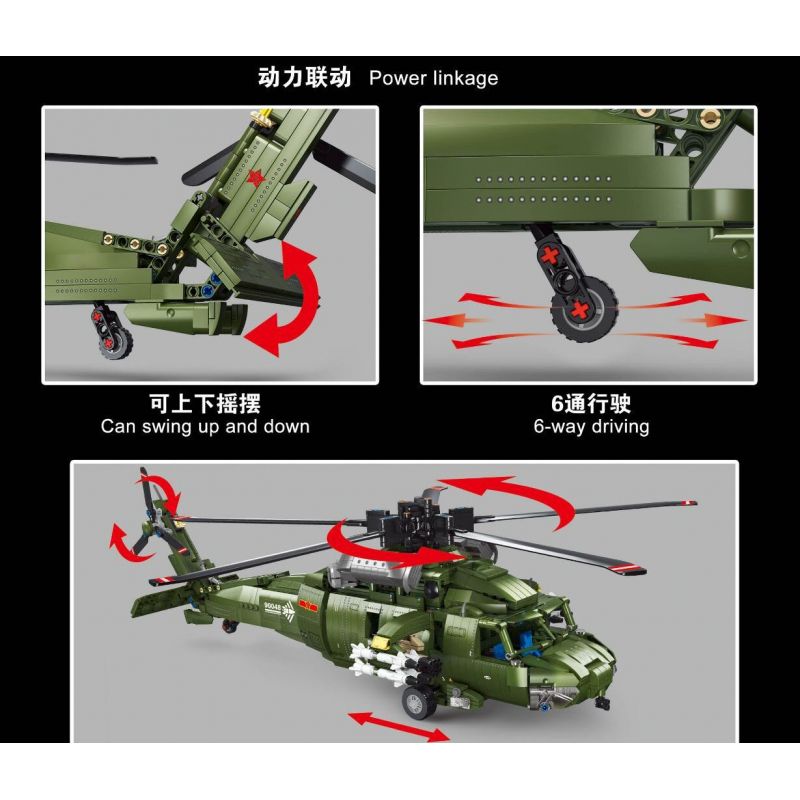 动力联动 Power linkage

可上下摇摆
Can swing up and down

6通行驶
6-way driving

90048