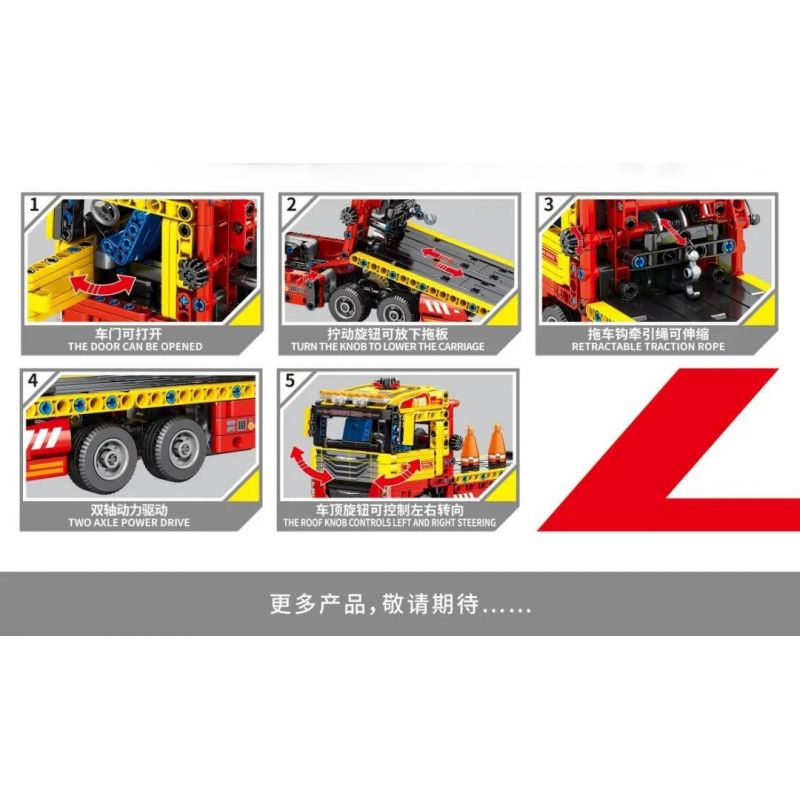 1
车门可打开
THE DOOR CAN BE OPENED

2
拧动旋钮可放下拖板
TURN THE KNOB TO LOWER THE CARRIAGE

3
拖车钩牵引绳可伸缩
RETRACTABLE TRACTION ROPE

4
双轴动力驱动
TWO AXLE POWER DRIVE

5
车顶旋钮可控制左右转向
THE ROOF KNOB CONTROLS LEFT AND RIGHT STEERING

更多产品，敬请期待......