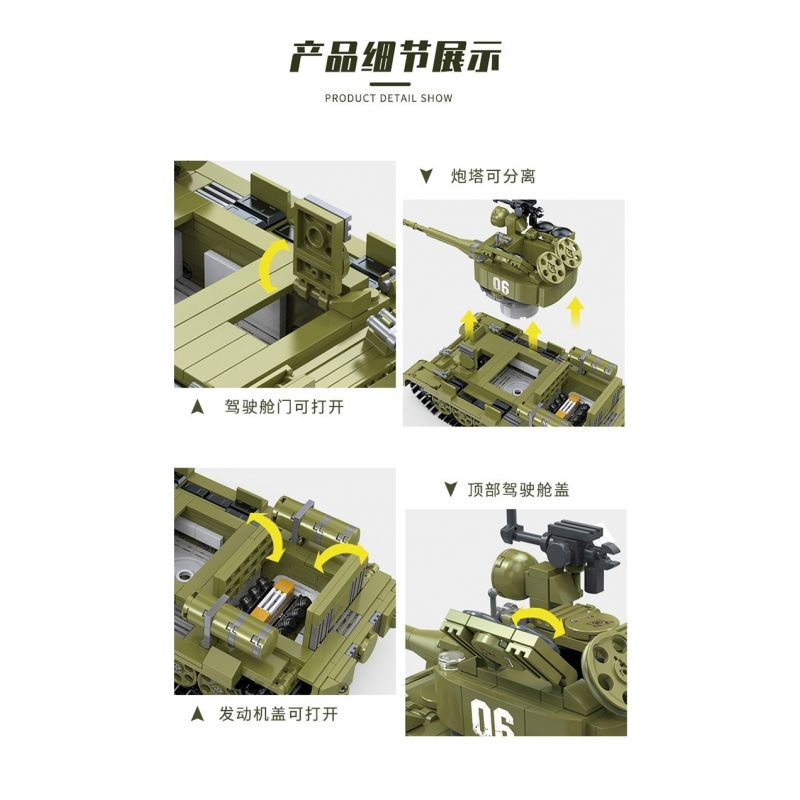 产品细节展示

PRODUCT DETAIL SHOW

▼ 炮塔可分离

06

▲ 驾驶舱门可打开

▼ 顶部驾驶舱盖

▲ 发动机盖可打开

06