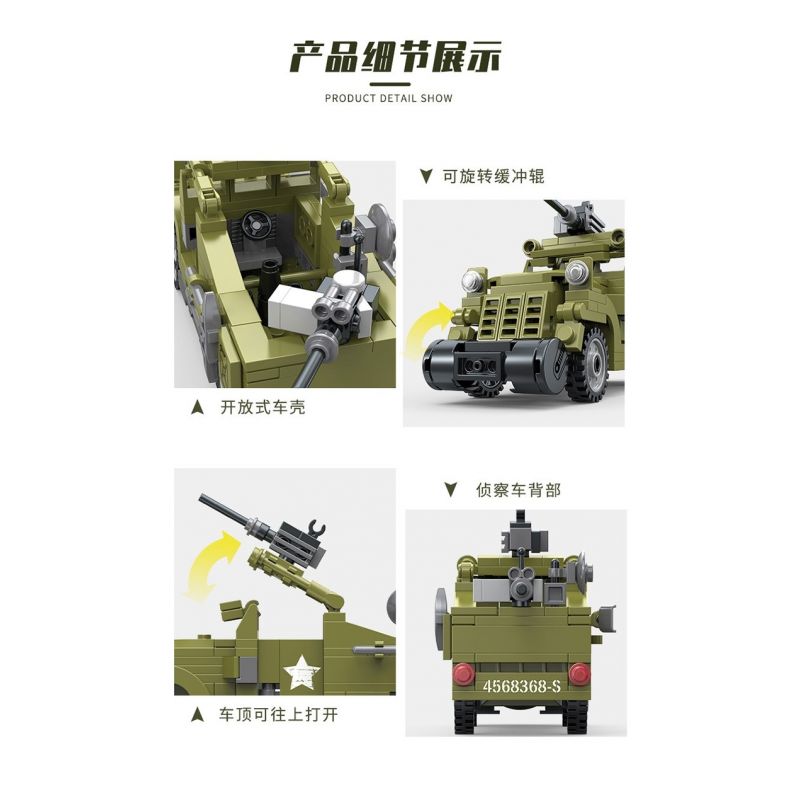 产品细节展示
PRODUCT DETAIL SHOW

▼ 可旋转缓冲辊

▲ 开放式车壳

▼ 侦察车背部

4568368-S

▲ 车顶可往上打开