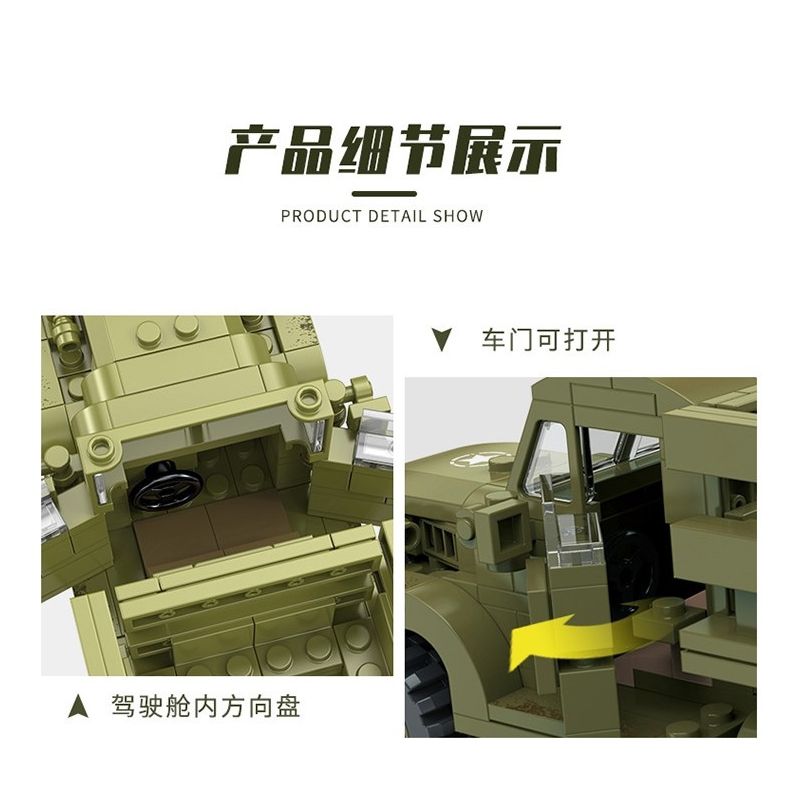 产品细节展示

PRODUCT DETAIL SHOW

车门可打开

驾驶舱内方向盘