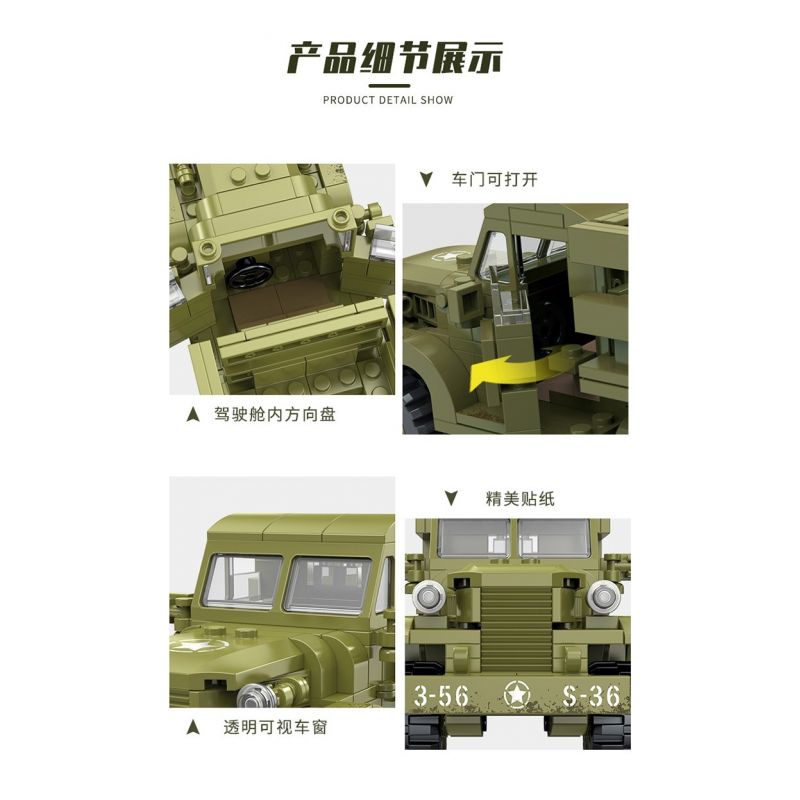 产品细节展示
PRODUCT DETAIL SHOW

▼ 车门可打开

▲ 驾驶舱内方向盘

▼ 精美贴纸

3-56 S-36

▲ 透明可视车窗