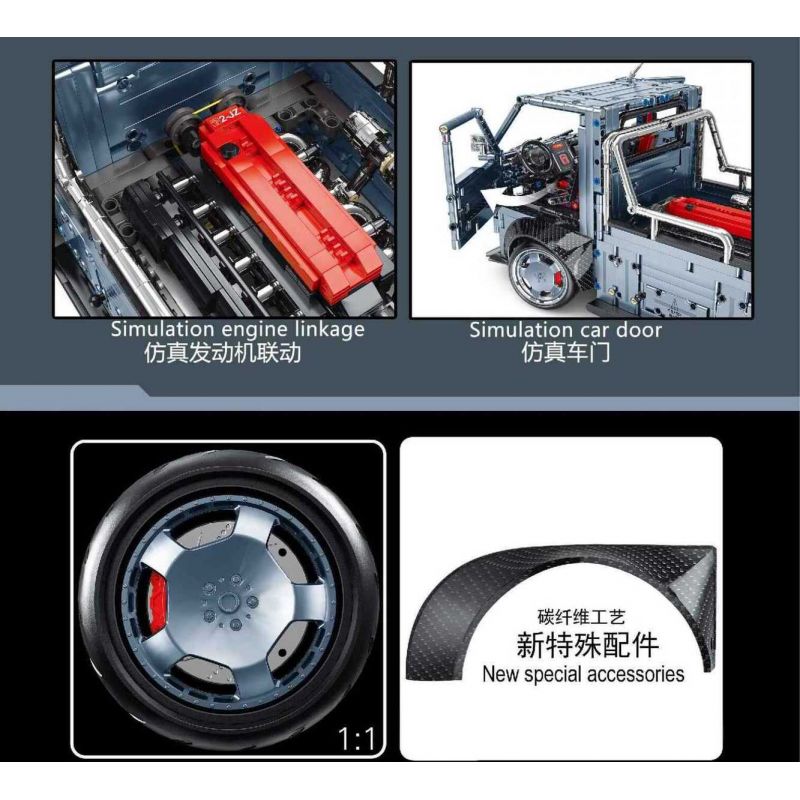 2-JZ

Simulation engine linkage
仿真发动机联动

Simulation car door
仿真车门

1:1

碳纤维工艺
新特殊配件
New special accessories