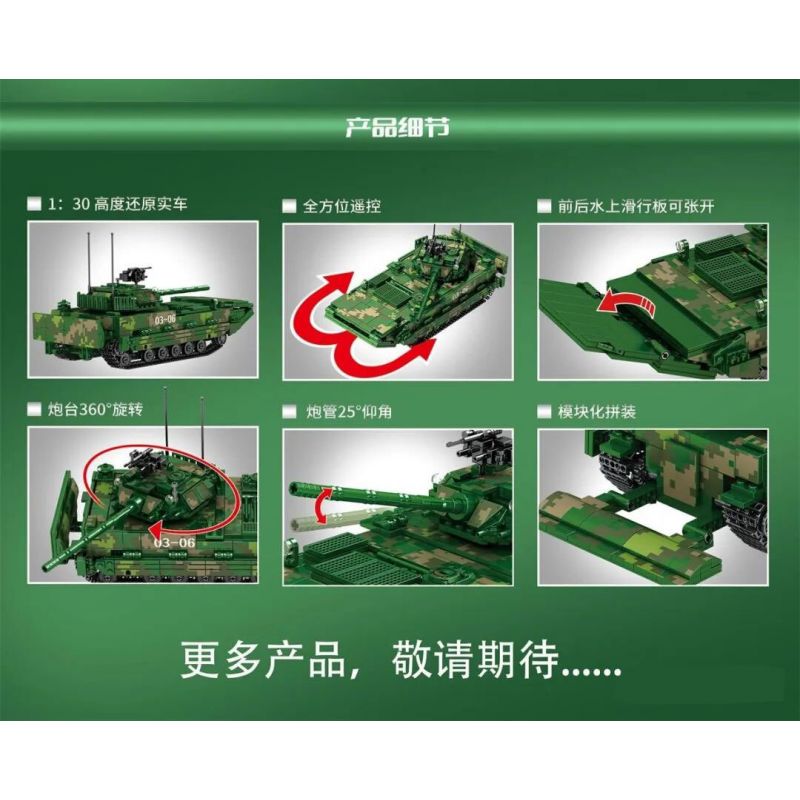 产品细节

■ 1：30 高度还原实车

03-06

■ 全方位遥控

■ 前后水上滑行板可张开

■ 炮台360°旋转

03-06

■ 炮管25°仰角

■ 模块化拼装

更多产品，敬请期待......