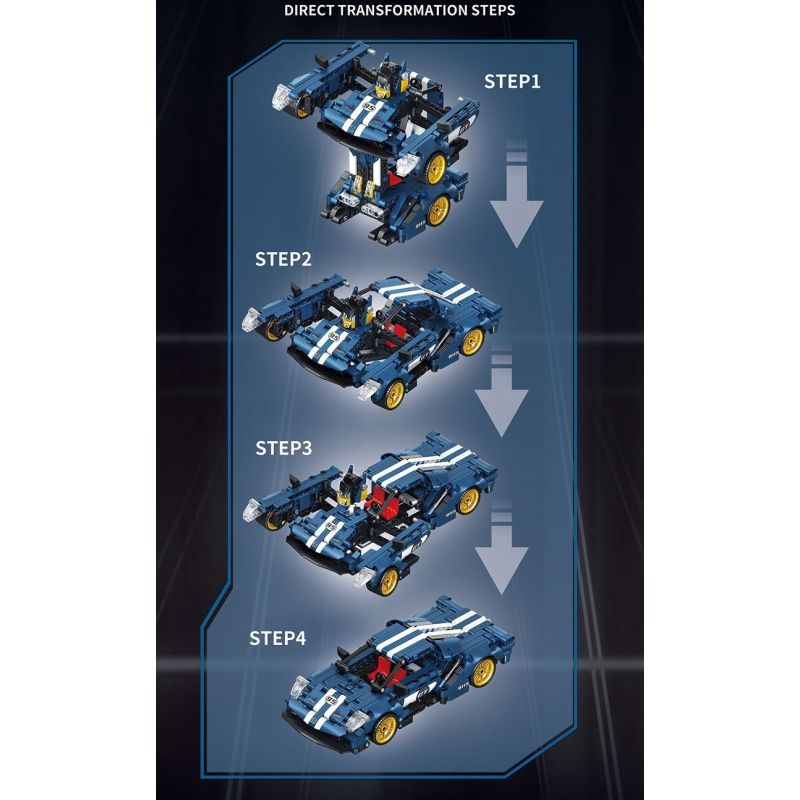 DIRECT TRANSFORMATION STEPS

STEP1

STEP2

STEP3

STEP4