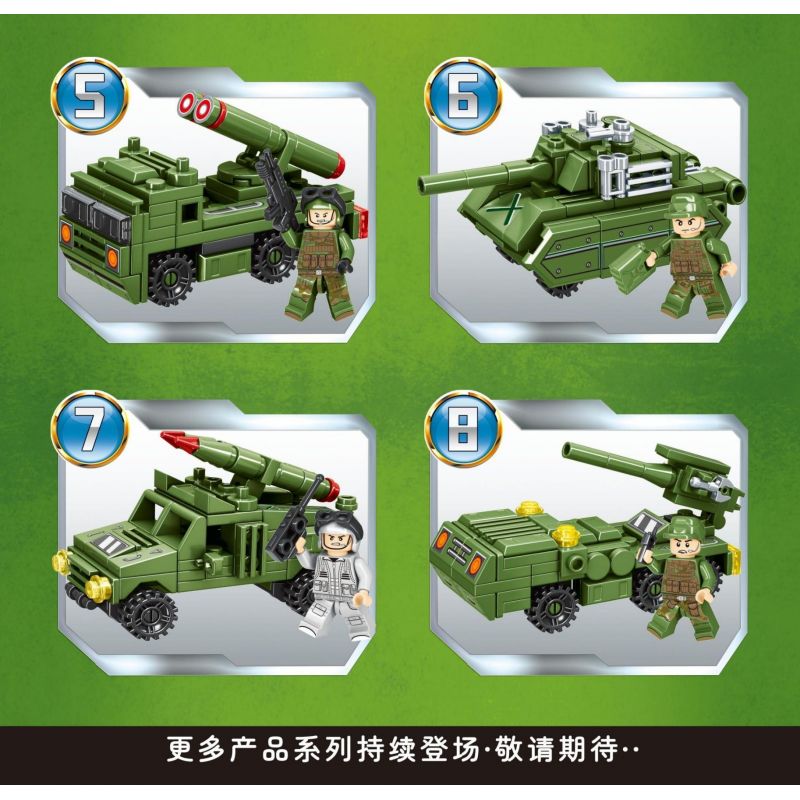 5

6

7

8

更多产品系列持续登场·敬请期待··