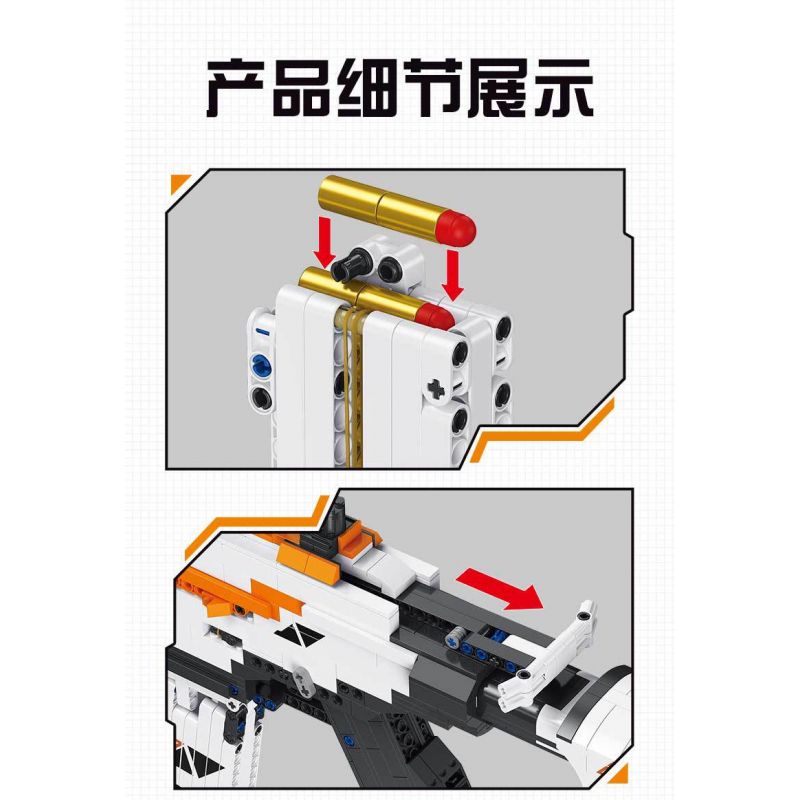 产品细节展示