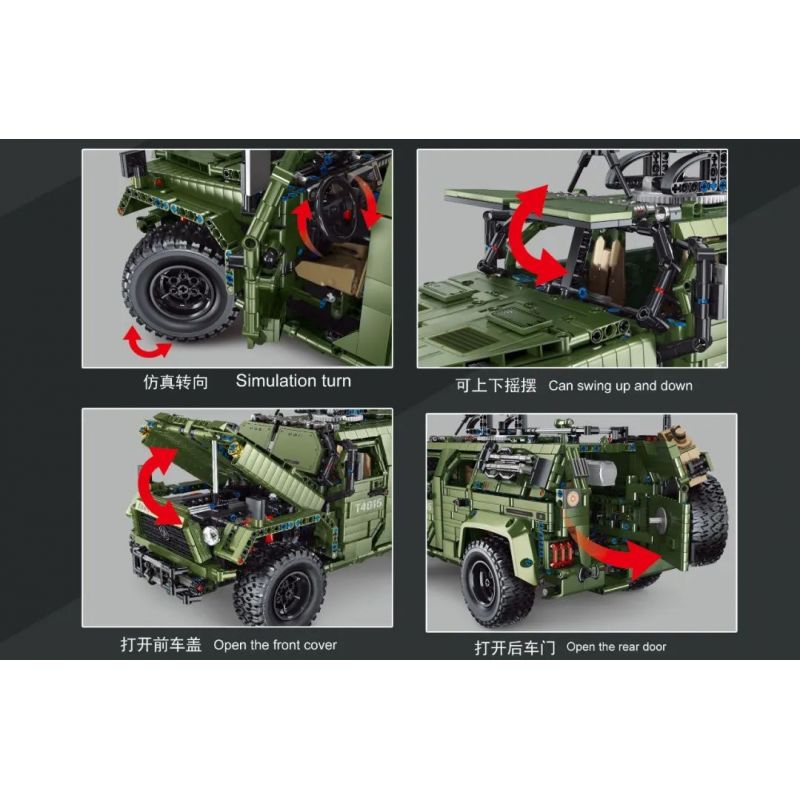 仿真转向 Simulation turn

可上下摇摆 Can swing up and down

T4015

打开前车盖 Open the front cover

打开后车门 Open the rear door