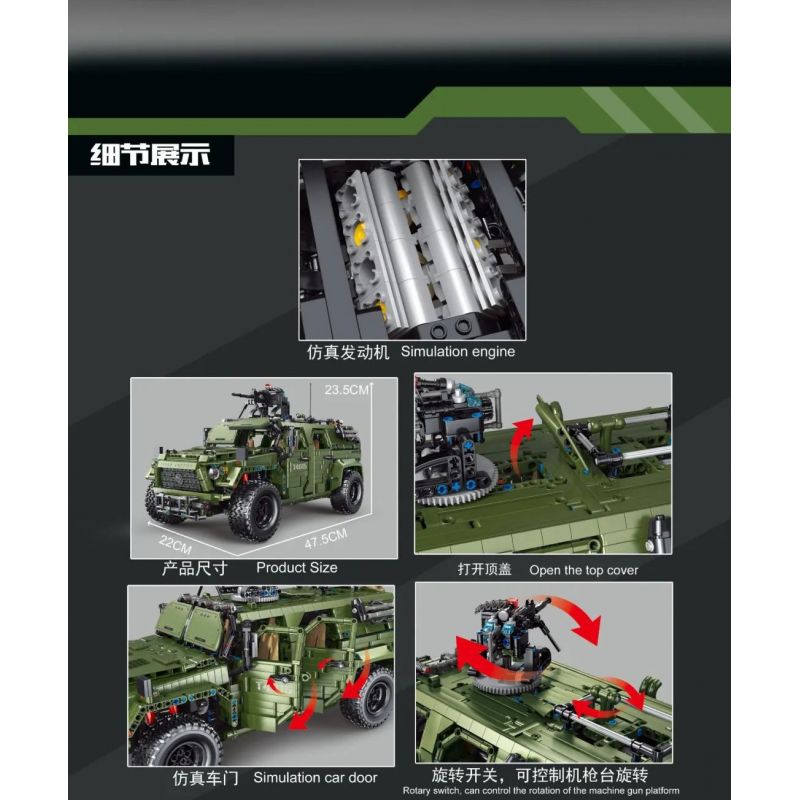 细节展示

仿真发动机 Simulation engine

23.5CM

22CM

47.5CM

产品尺寸 Product Size

打开顶盖 Open the top cover

仿真车门 Simulation car door

旋转开关，可控制机枪台旋转
Rotary switch, can control the rotation of the machine gun platform