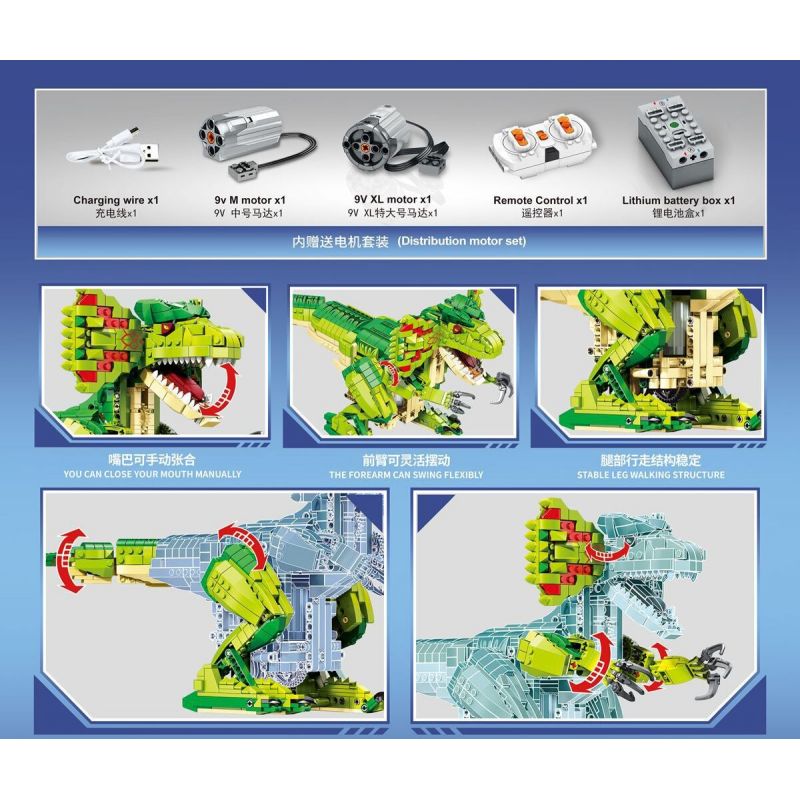 Charging wire x1
充电线x1

9v M motor x1
9V 中号马达x1

9V XL motor x1
9V XL特大号马达x1

Remote Control x1
遥控器x1

Lithium battery box x1
锂电池盒x1

内赠送电机套装 (Distribution motor set)

嘴巴可手动张合
YOU CAN CLOSE YOUR MOUTH MANUALLY

前臂可灵活摆动
THE FOREARM CAN SWING FLEXIBLY

腿部行走结构稳定
STABLE LEG WALKING STRUCTURE