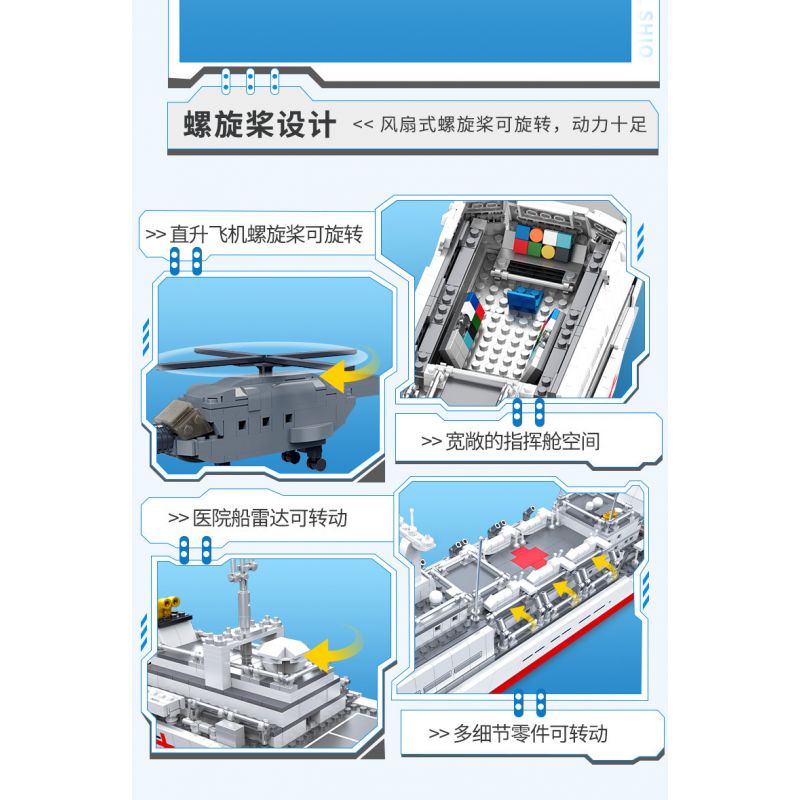 SHIO

螺旋桨设计 << 风扇式螺旋桨可旋转，动力十足

>> 直升飞机螺旋桨可旋转

>> 宽敞的指挥舱空间

>> 医院船雷达可转动

>> 多细节零件可转动