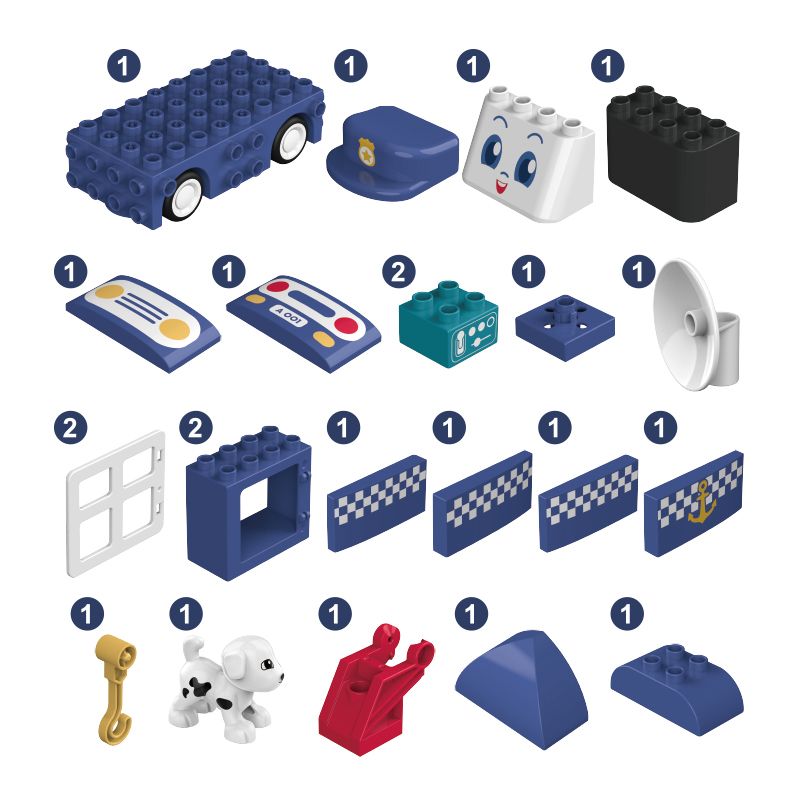 1
1
1
1

1
1
A 001
2
1
1

2
2
1
1
1
1

1
1
1
1
1