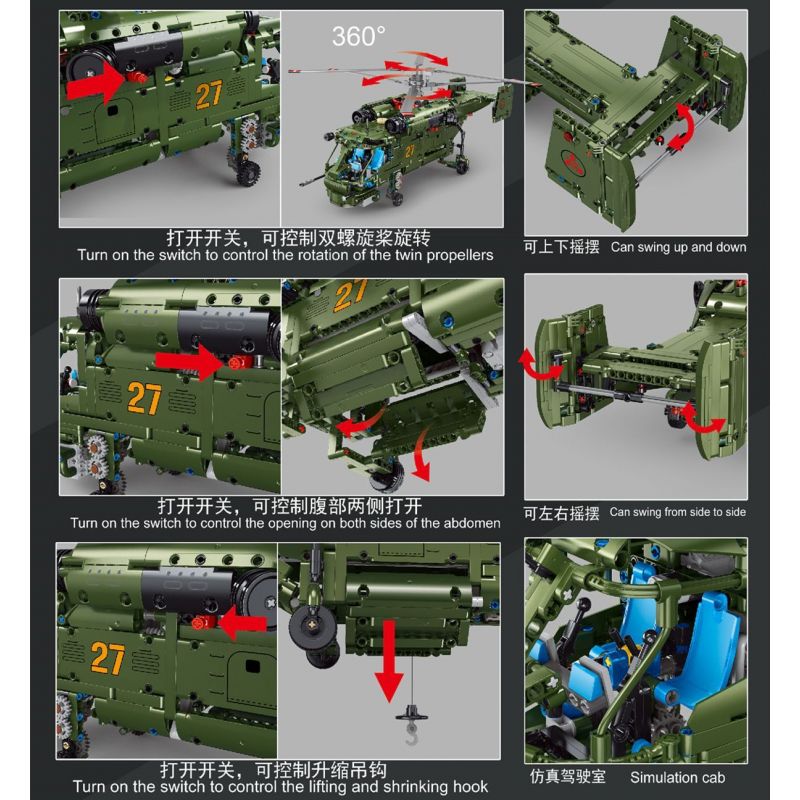 27

360°

27

打开开关，可控制双螺旋桨旋转
Turn on the switch to control the rotation of the twin propellers

可上下摇摆 Can swing up and down

27

27

打开开关，可控制腹部两侧打开
Turn on the switch to control the opening on both sides of the abdomen

可左右摇摆 Can swing from side to side

27

打开开关，可控制升缩吊钩
Turn on the switch to control the lifting and shrinking hook

仿真驾驶室 Simulation cab