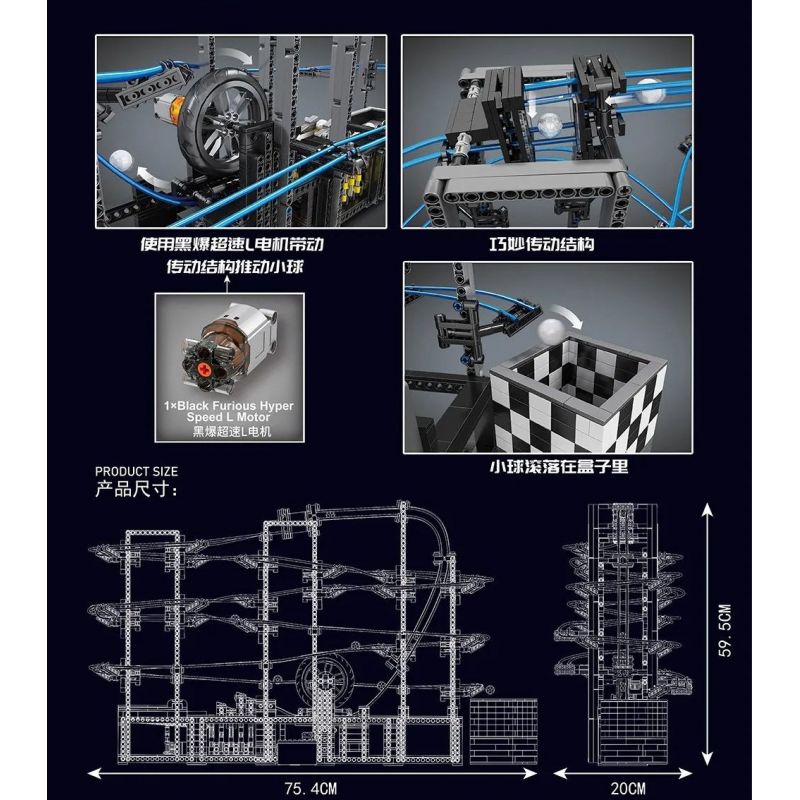 使用黑爆超速L电机带动
传动结构推动小球

巧妙传动结构

1×Black Furious Hyper Speed L Motor
黑爆超速L电机

小球滚落在盒子里

PRODUCT SIZE
产品尺寸:

59.5CM

75.4CM

20CM