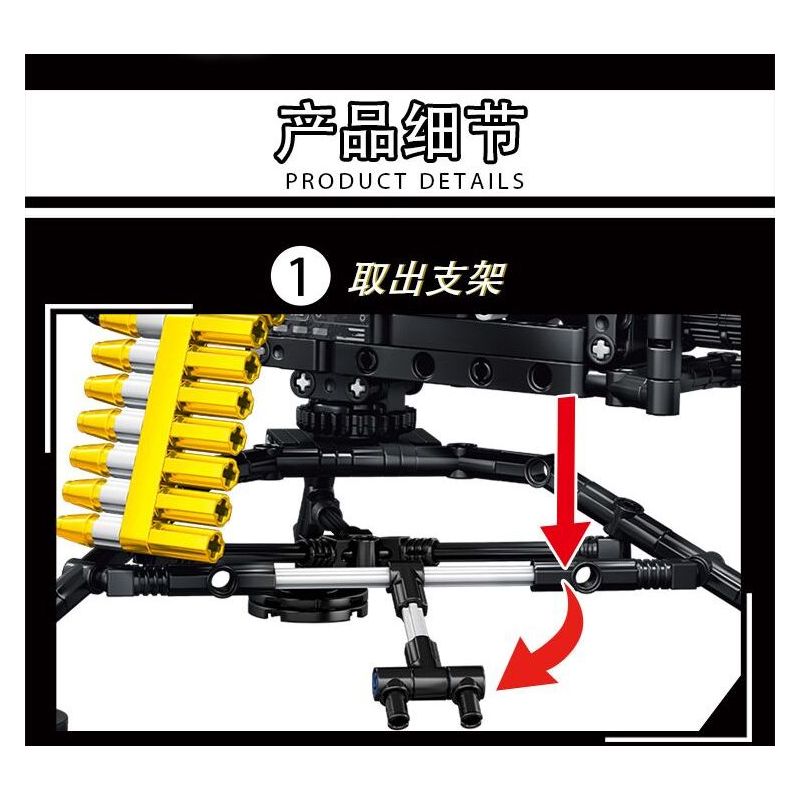 产品细节
PRODUCT DETAILS

1 取出支架