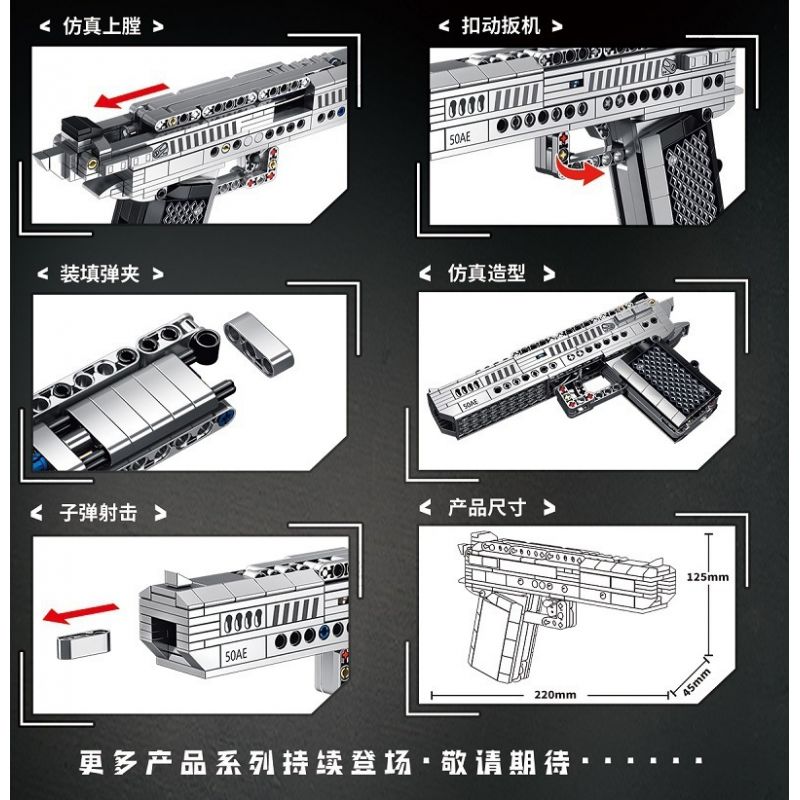 < 仿真上膛 >

< 扣动扳机 >

50AE

< 装填弹夹 >

< 仿真造型 >

50AE

< 子弹射击 >

50AE

< 产品尺寸 >

125mm

220mm

45mm

更多产品系列持续登场·敬请期待······