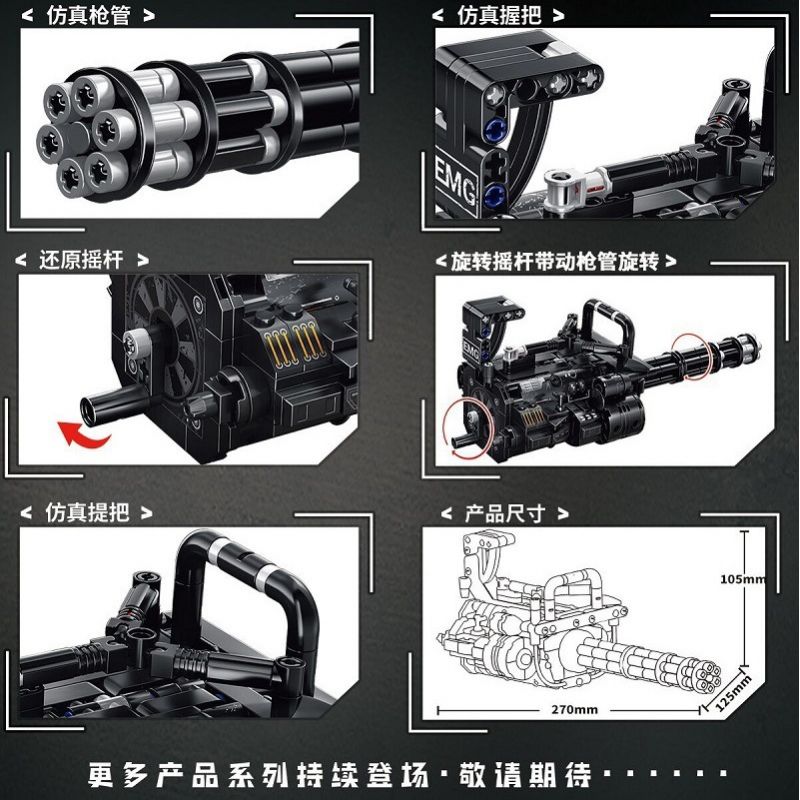 < 仿真枪管 >

< 仿真握把 >

EMG

< 还原摇杆 >

< 旋转摇杆带动枪管旋转 >

EMG

< 仿真提把 >

< 产品尺寸 >

105mm

270mm

125mm

更多产品系列持续登场·敬请期待······