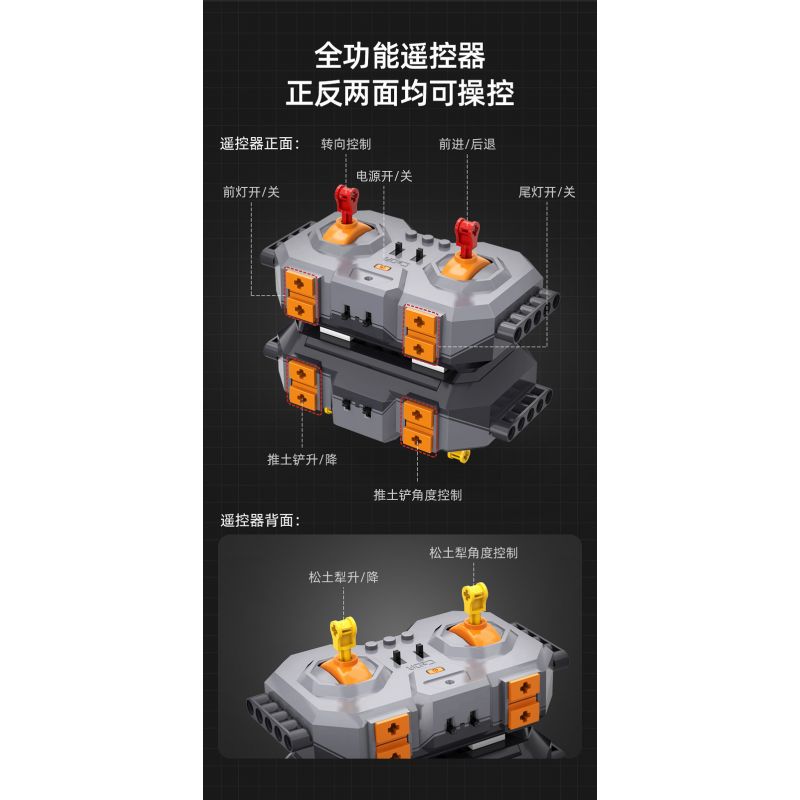 全功能遥控器
正反两面均可操控

遥控器正面：

转向控制

前进/后退

电源开/关

前灯开/关

尾灯开/关

推土铲升/降

推土铲角度控制

遥控器背面：

松土犁角度控制

松土犁升/降