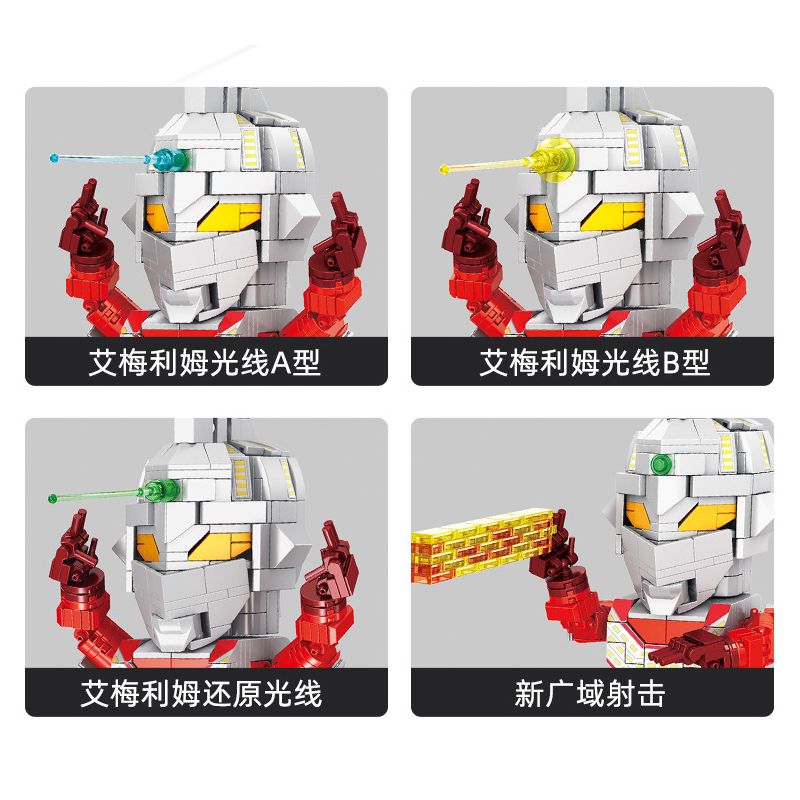 艾梅利姆光线A型

艾梅利姆光线B型

艾梅利姆还原光线

新广域射击